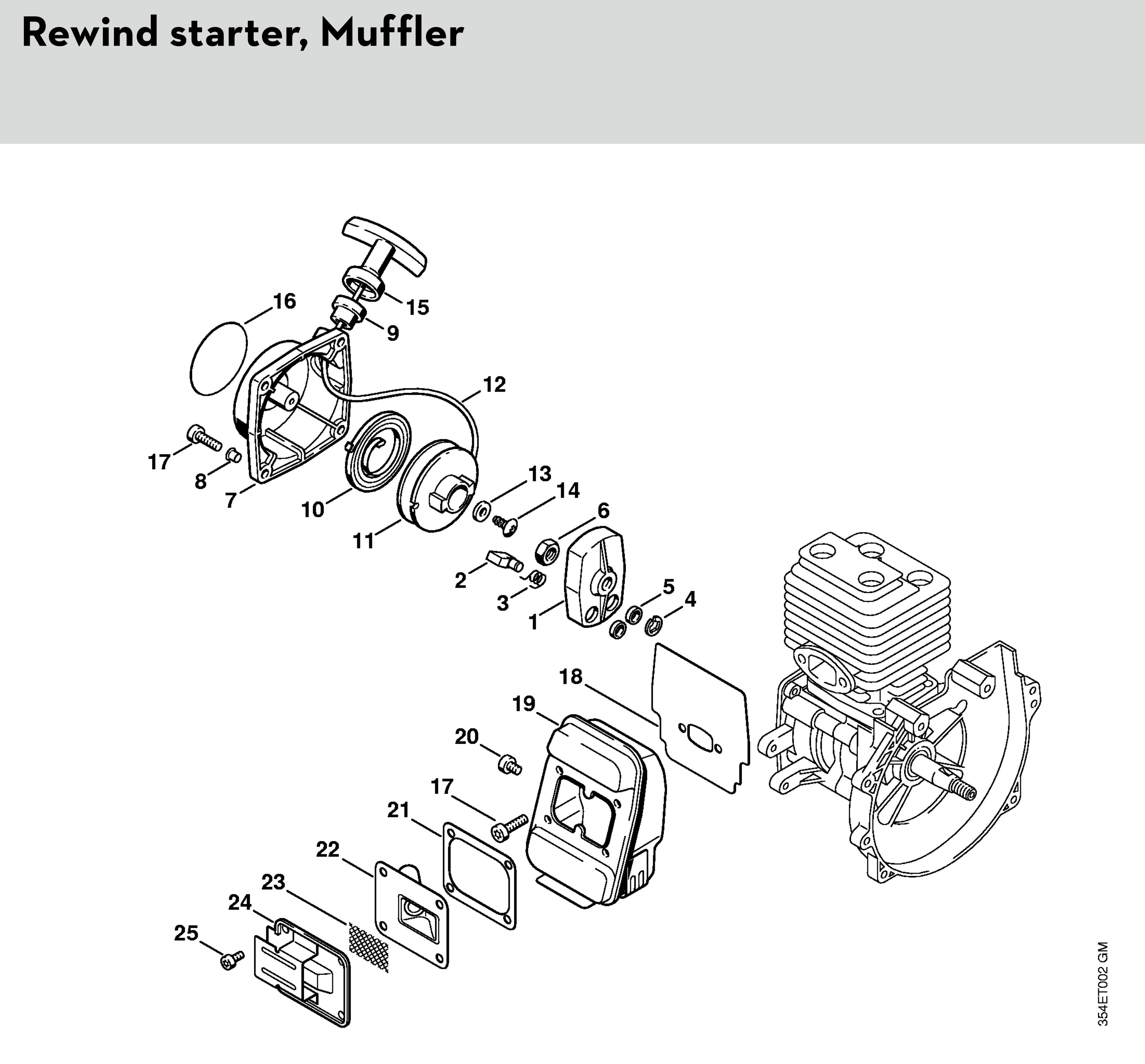 Rewind starter, Muffler

16
15
9
12
17
8
7
10
11
13
14
6
2
3
1
5
4
18
19
20
17
21
22
23
24
25

354ET002 GM